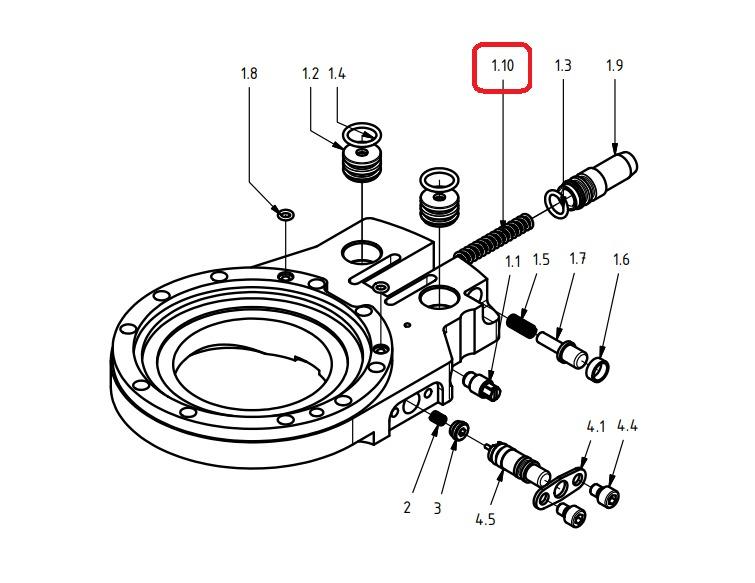 1.8
1.2
1.4
1.10
1.3
1.9
1.1
1.5
1.7
1.6
4.1
4.4
2
3
4.5