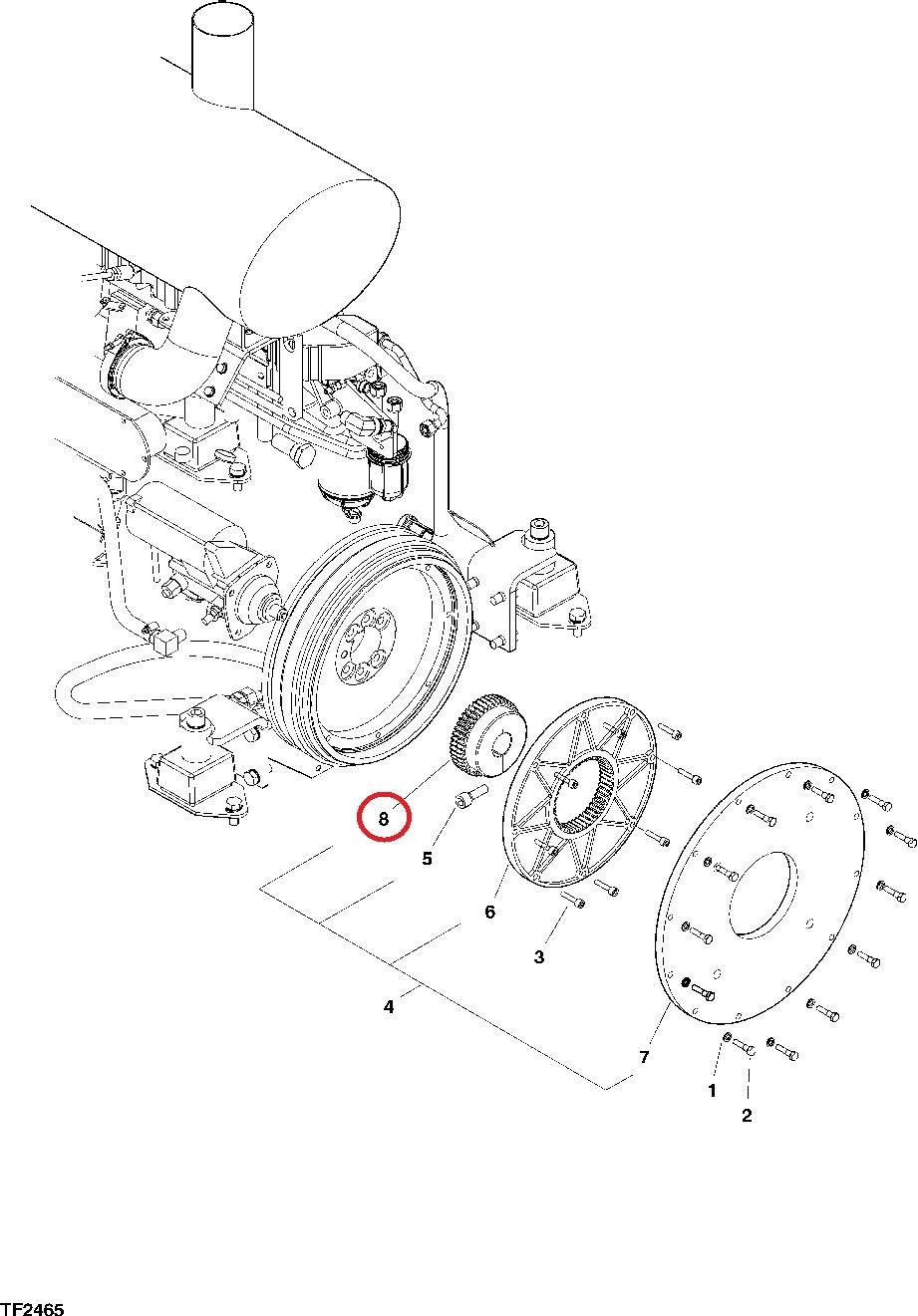 8
5
6
3
4
7
1
2
TF2465