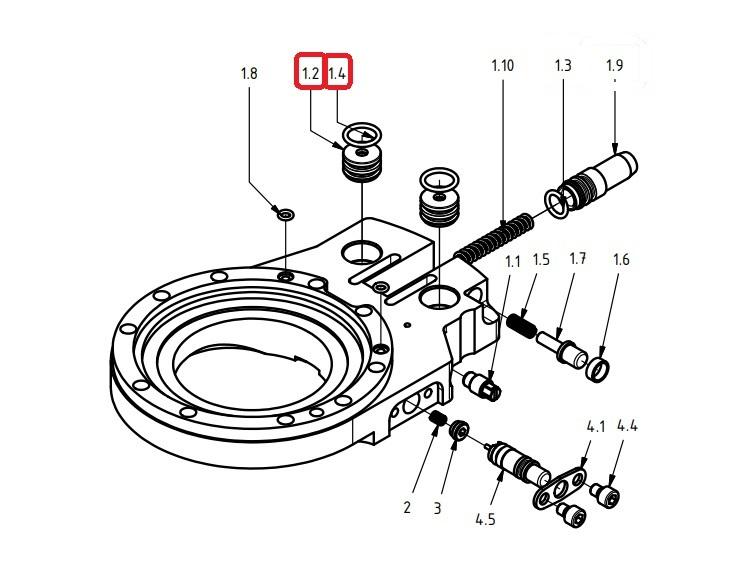 1.8
1.2
1.4
1.10
1.3
1.9
1.1
1.5
1.7
1.6
4.1
4.4
2
3
4.5