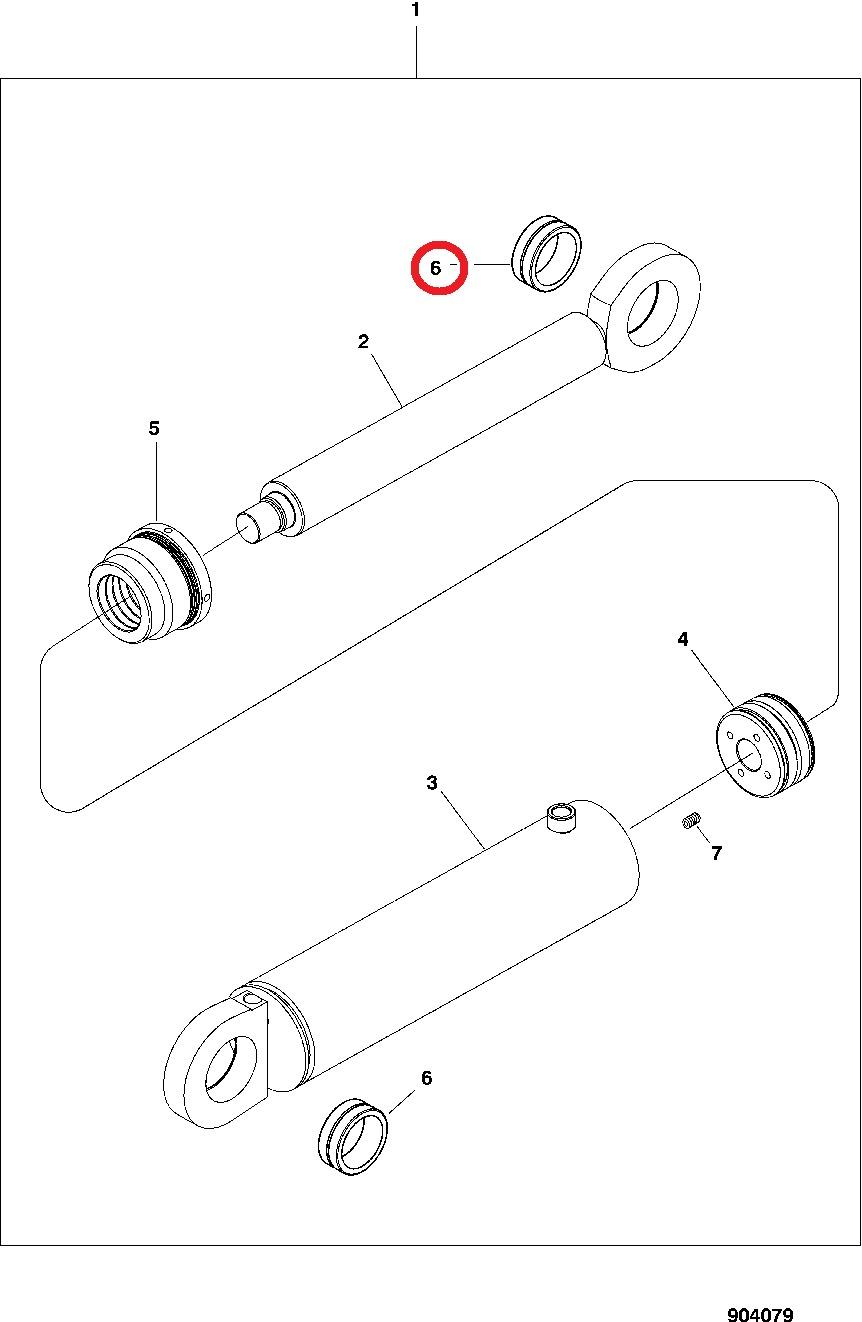 1

6

2

5

4

3

7

6

904079