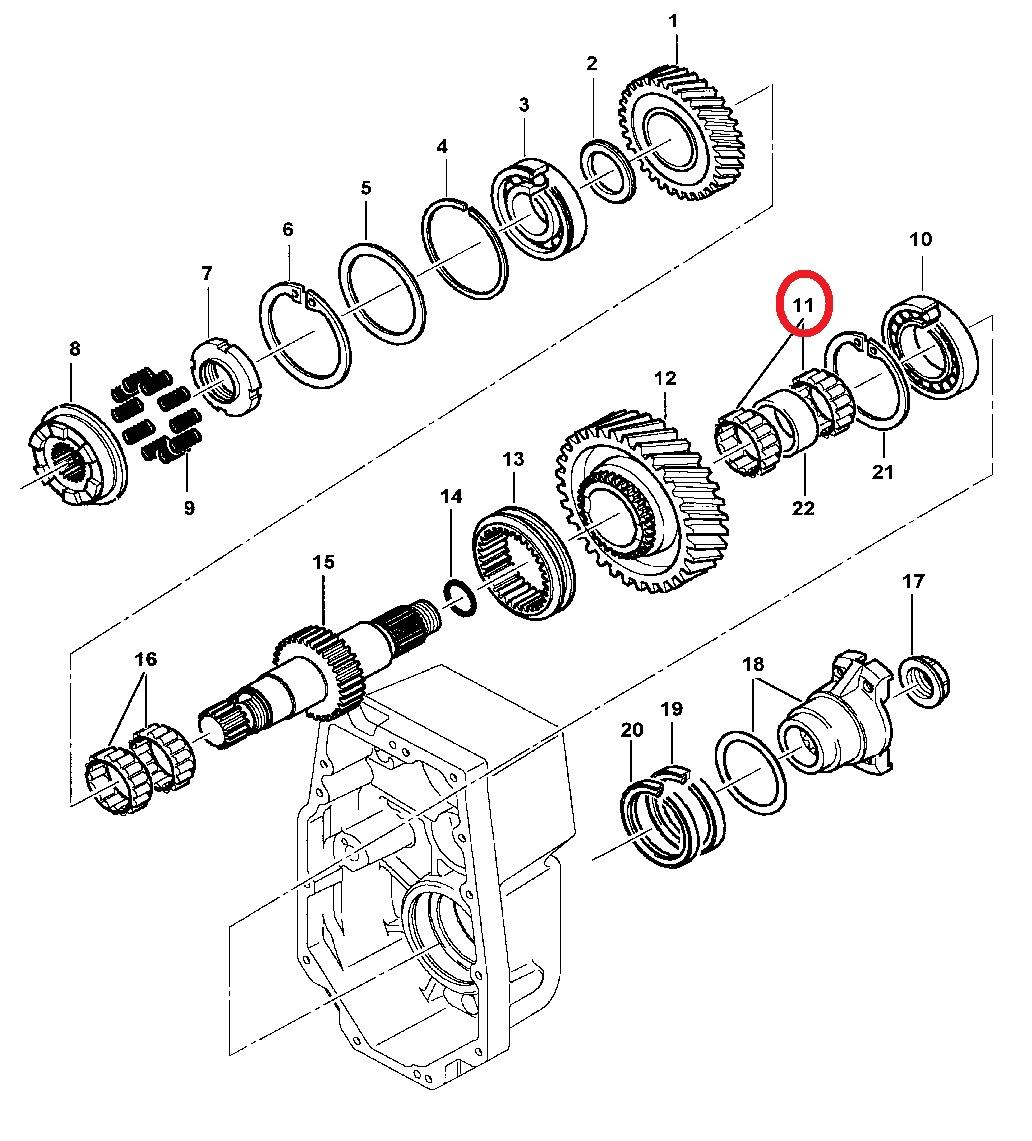 1
2
3
4
5
6
7
8
9
10
11
12
13
14
15
16
17
18
19
20
21
22