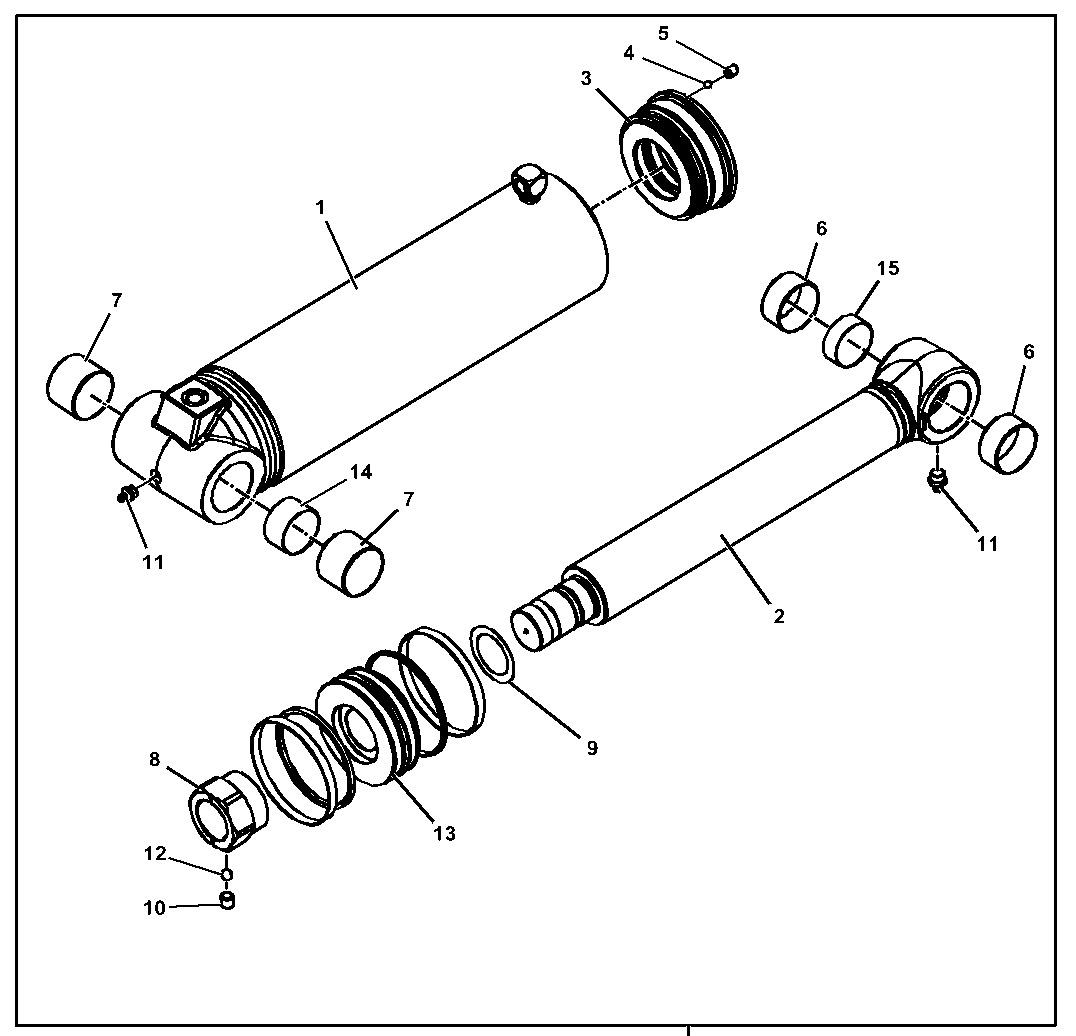 5
4
3
1
6
15
7
6
14
7
11
11
2
9
8
13
12
10