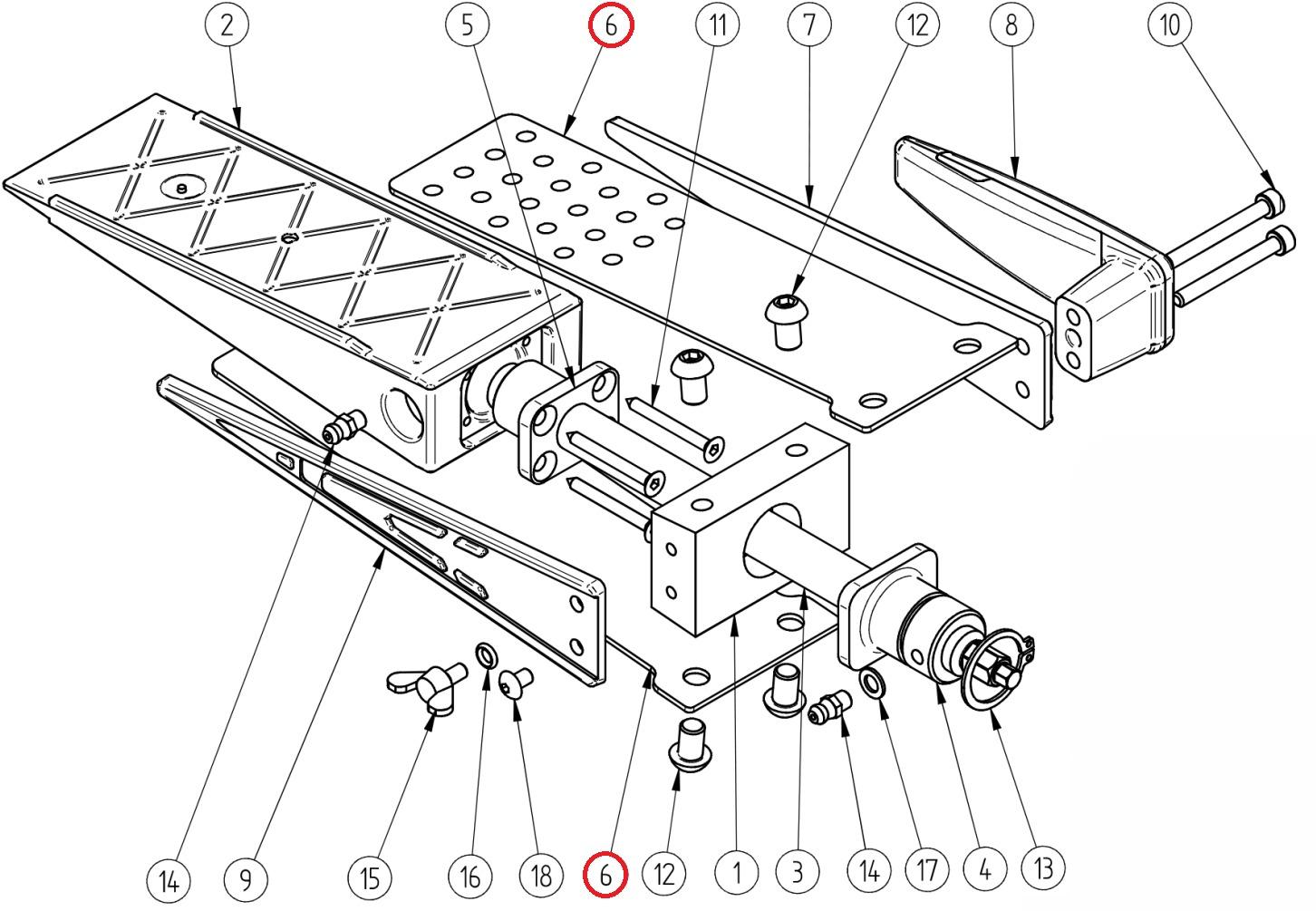 2 5 6 11 7 12 8 10

14 9 15 16 18 6 12 1 3 14 17 4 13