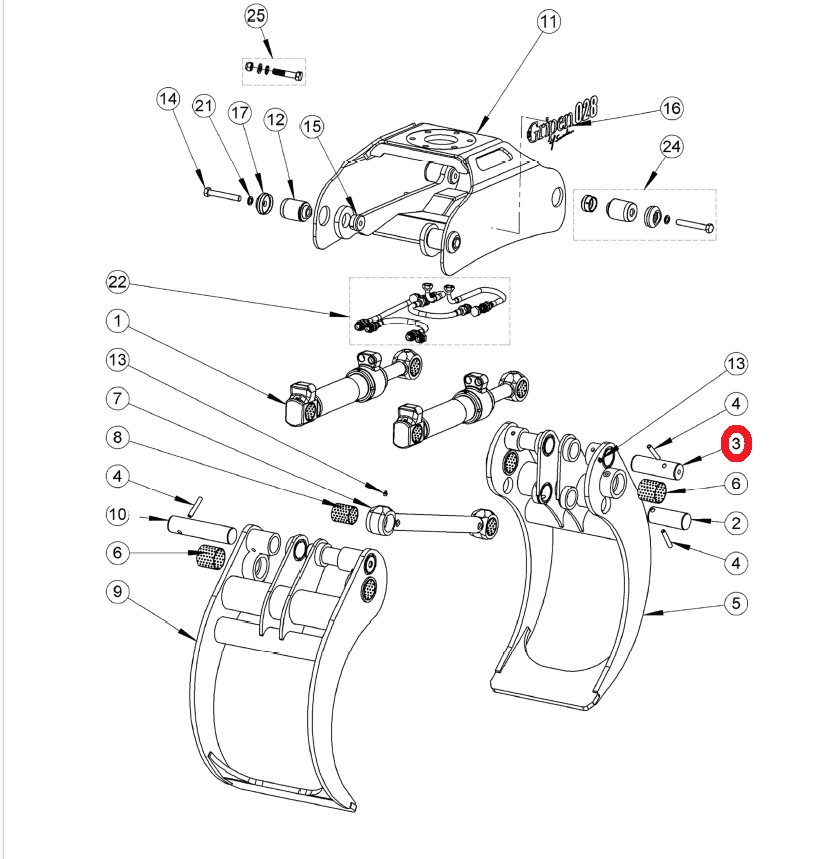 25

11

14
21
17
12
15

Gripen 028

16

24

22

1

13

7

8

4

10

6

9

13

4

3

6

2

4

5