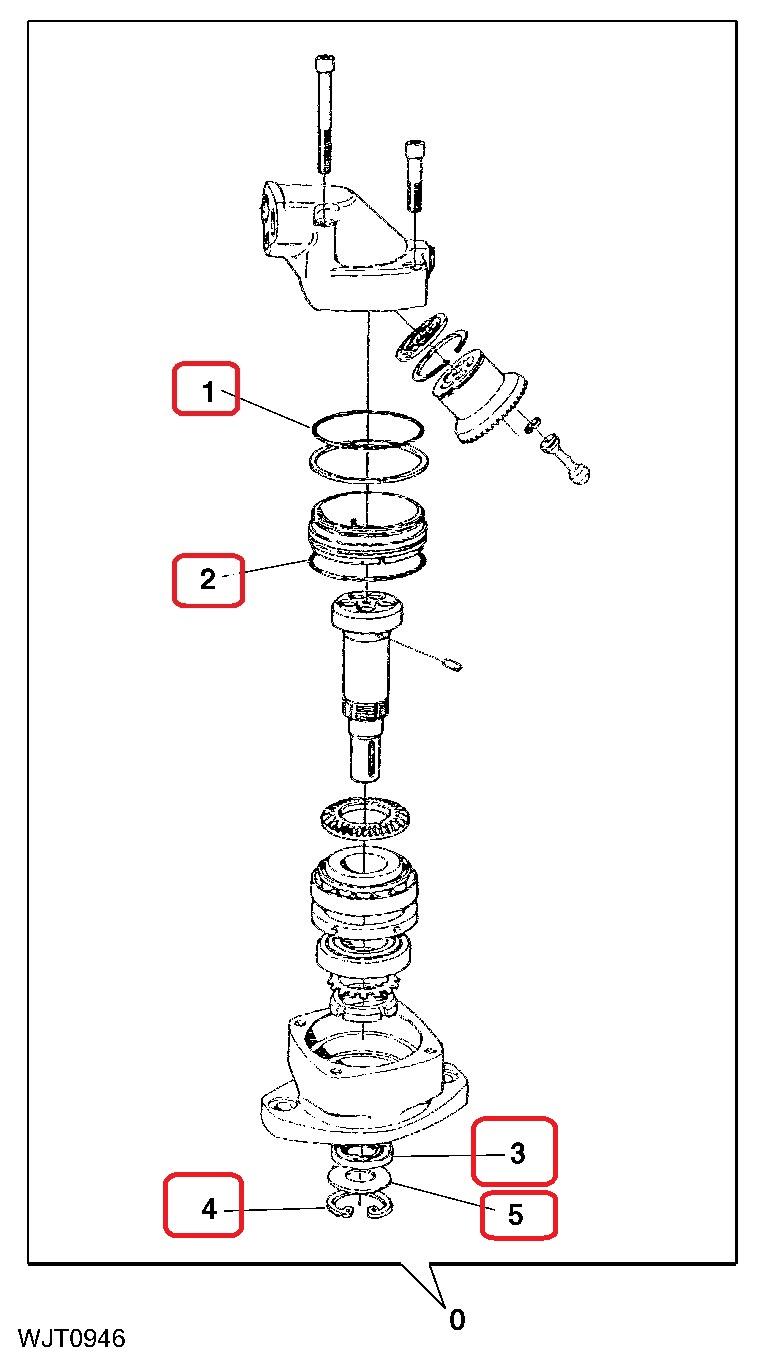 1
2
3
4
5
0
WJT0946