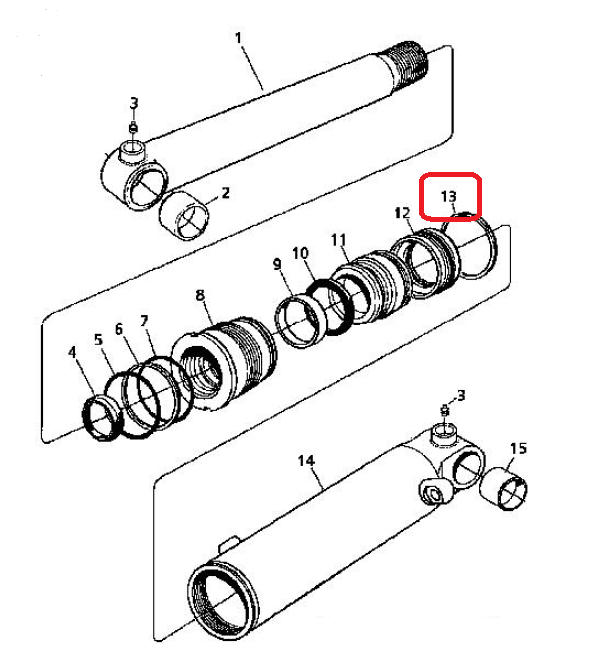 1
3
2
13
12
11
10
9
8
7
6
5
4
3
15
14