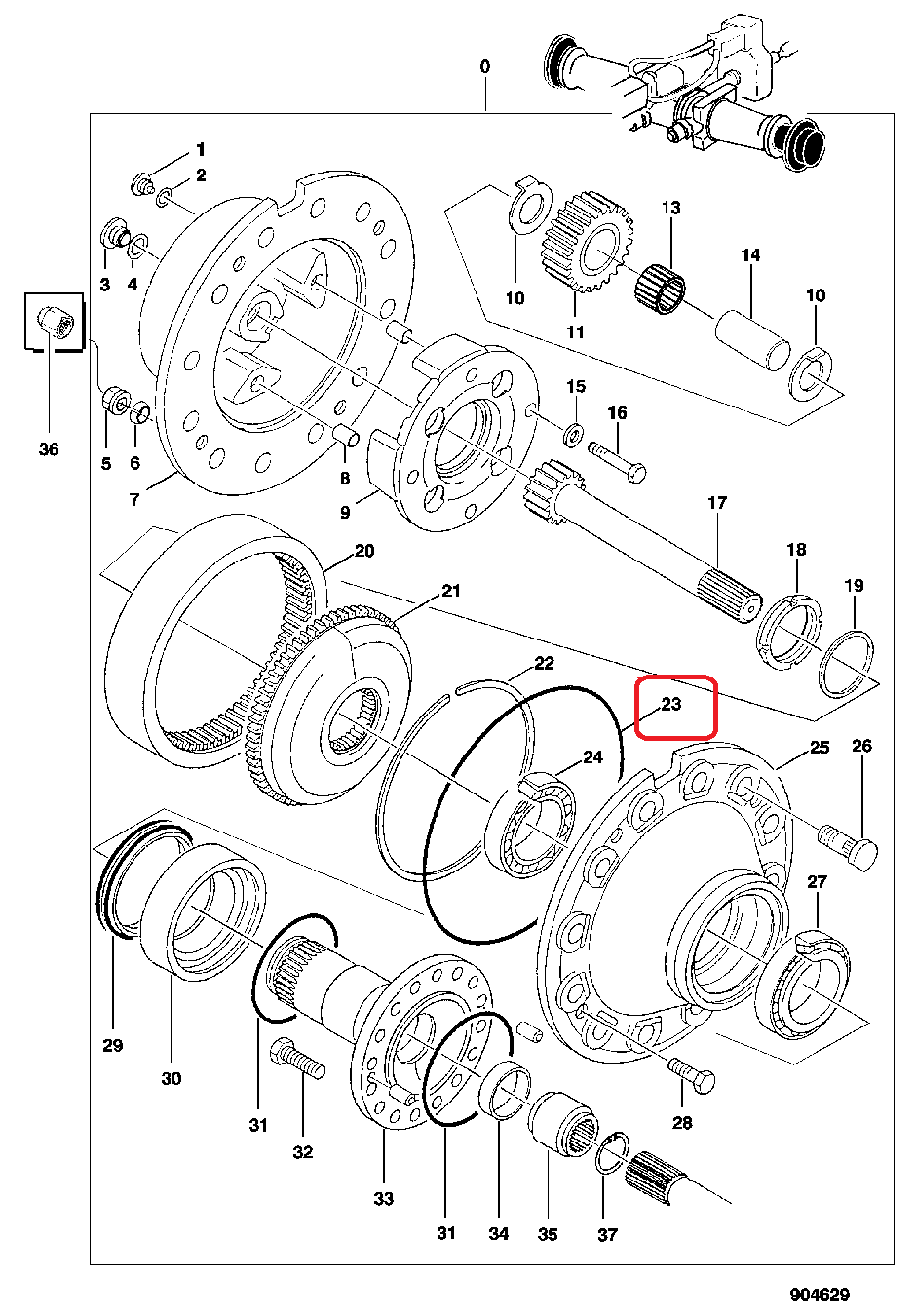 0
1
2
3
4
36
5
6
7
8
9
10
11
13
14
10
15
16
17
18
19
20
21
22
23
24
25
26
27
28
29
30
31
32
33
31
34
35
37
904629