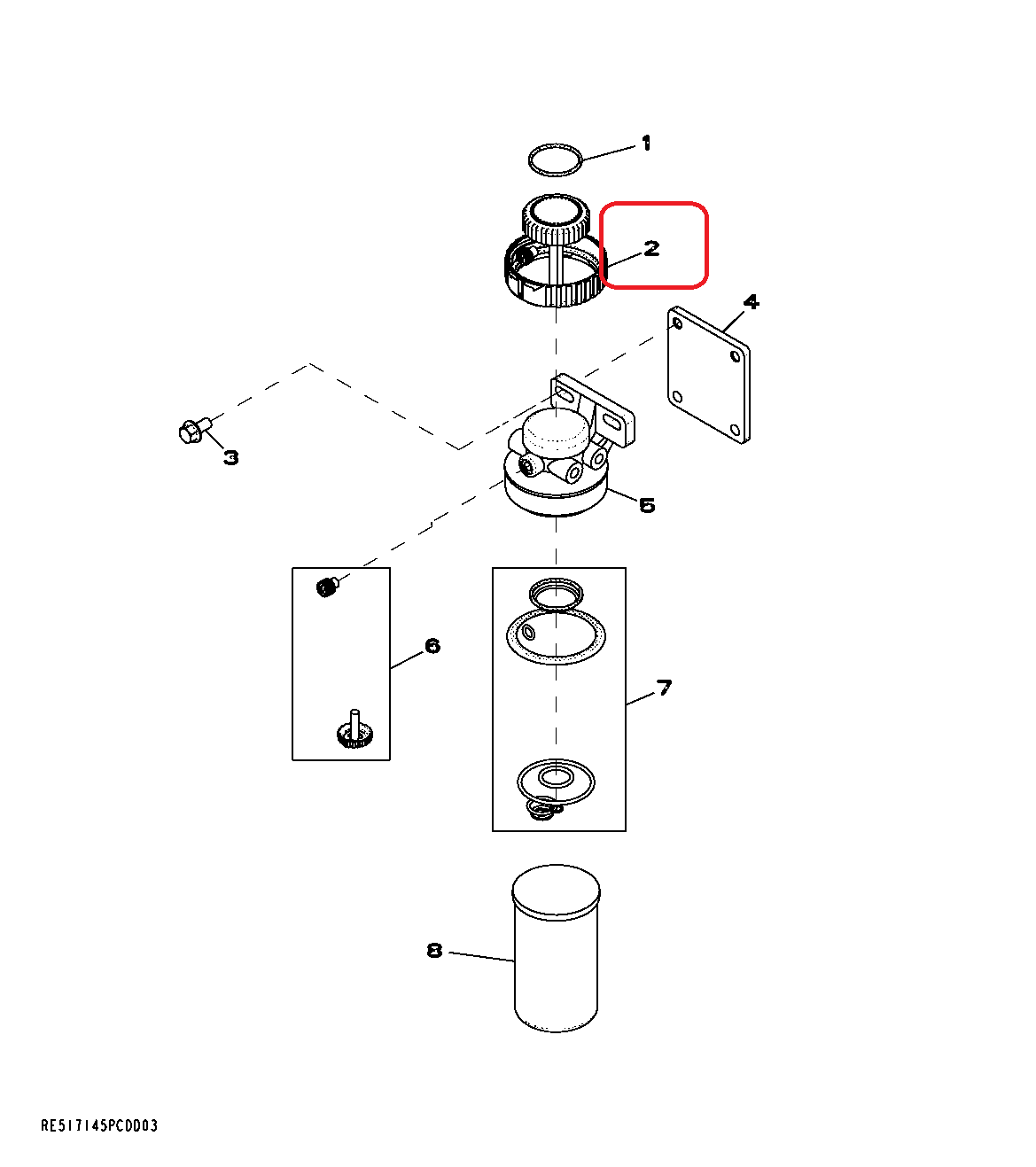 1
2
4
3
5
6
7
8
RE517145PC0003