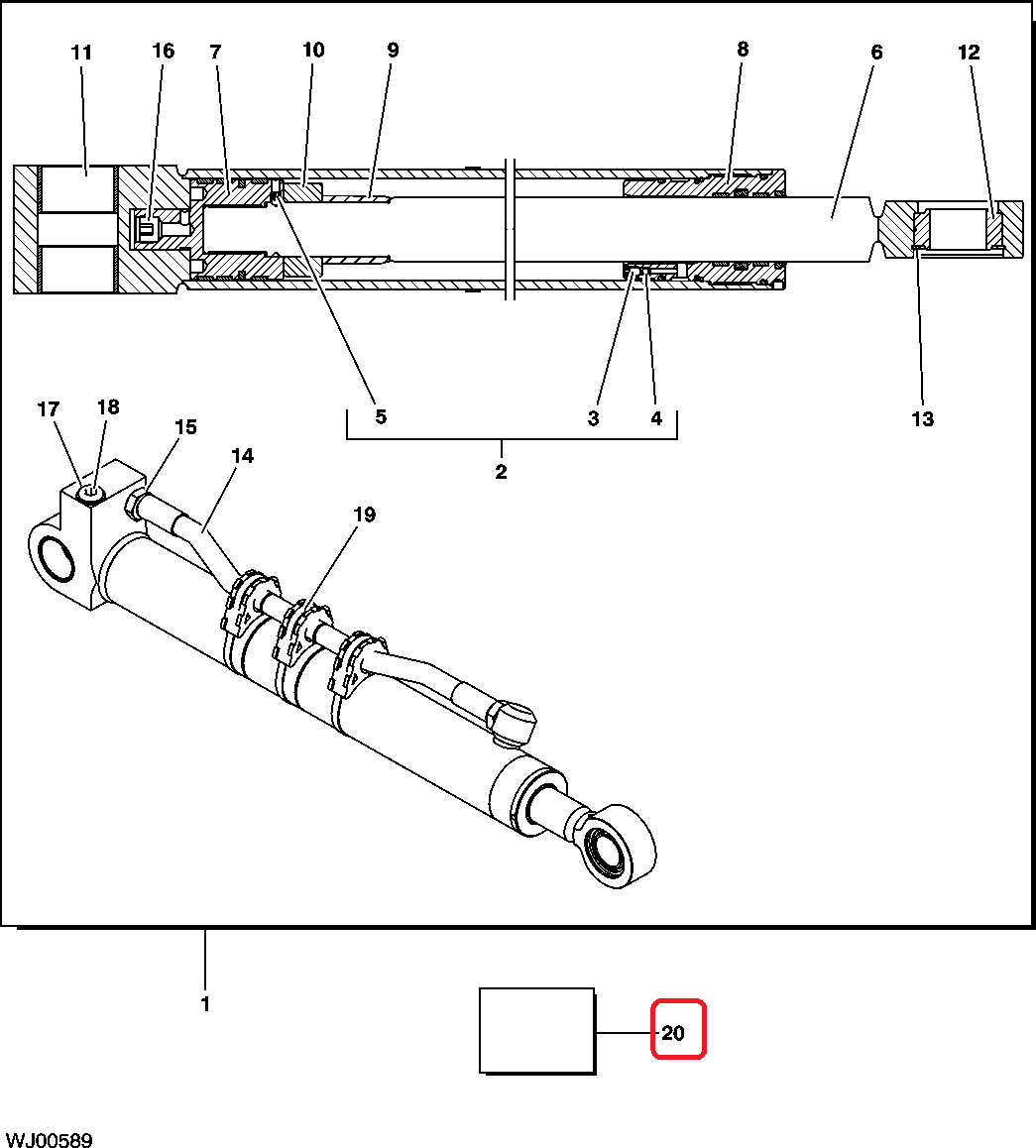 11
16
7
10
9
8
6
12
5
3
4
13
2
17
18
15
14
19
1
20
WJ00589