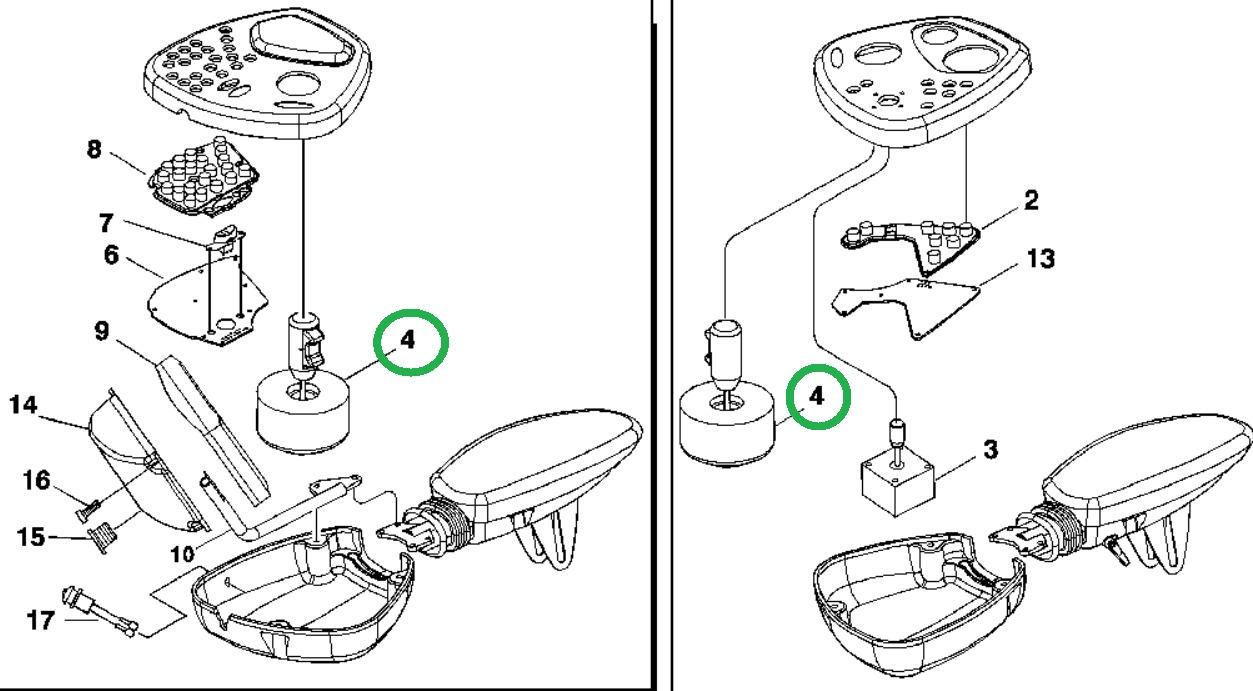 8
7
6
9
4
14
16
15
10
17
2
13
4
3