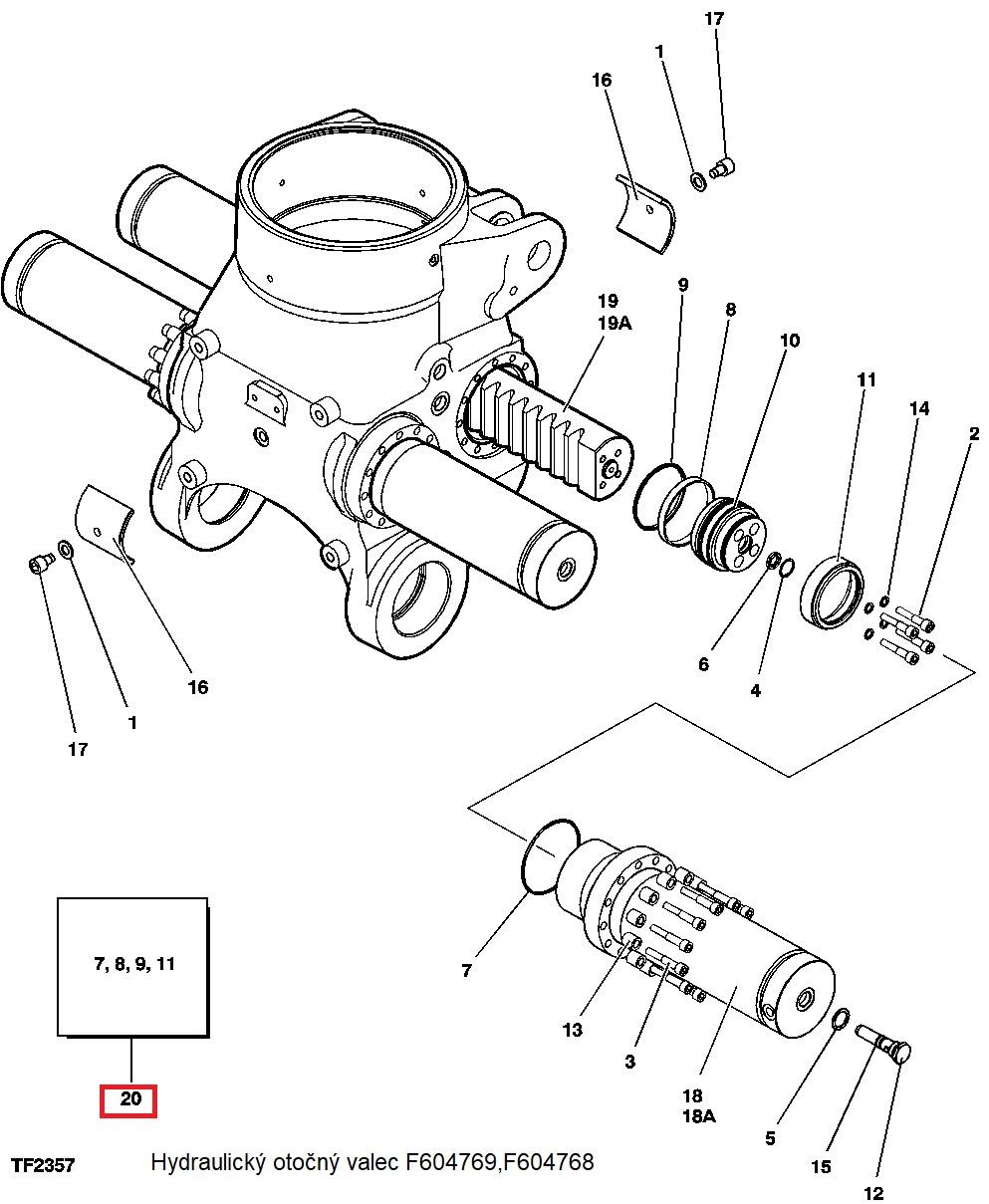 17
1
16
19
19A
9
8
10
11
14
2
6
4
16
1
17
7, 8, 9, 11
20
7
13
3
18
18A
5
15
12
TF2357
Hydraulický otočný valec F604769,F604768