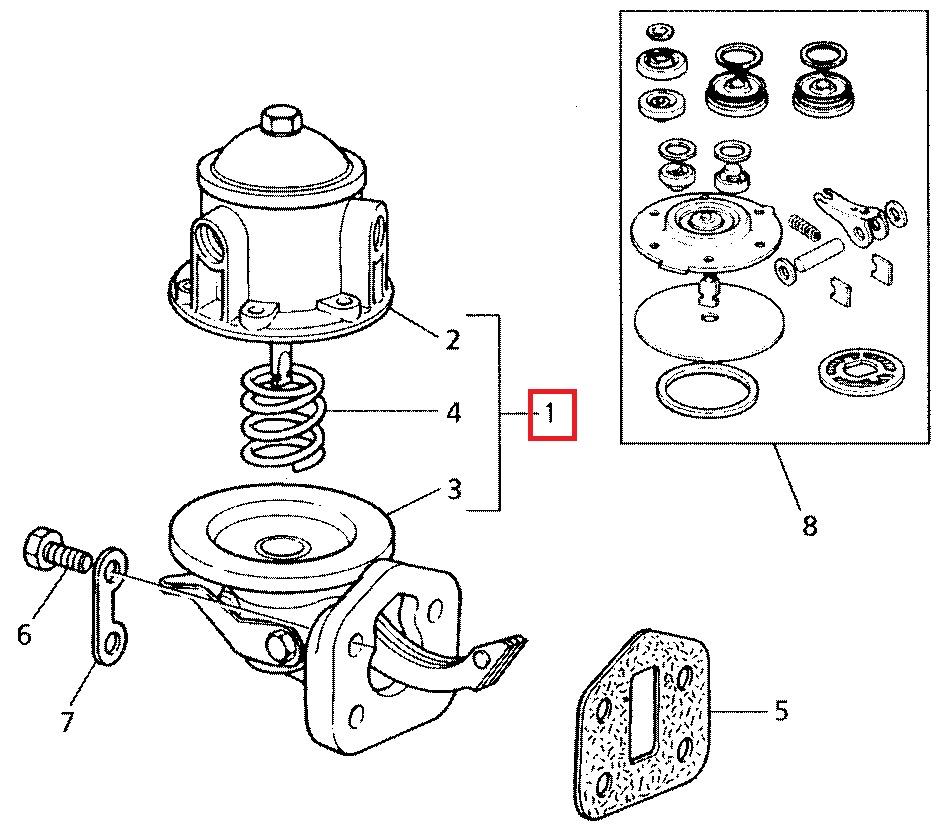 2
4
1
3
8
6
7
5