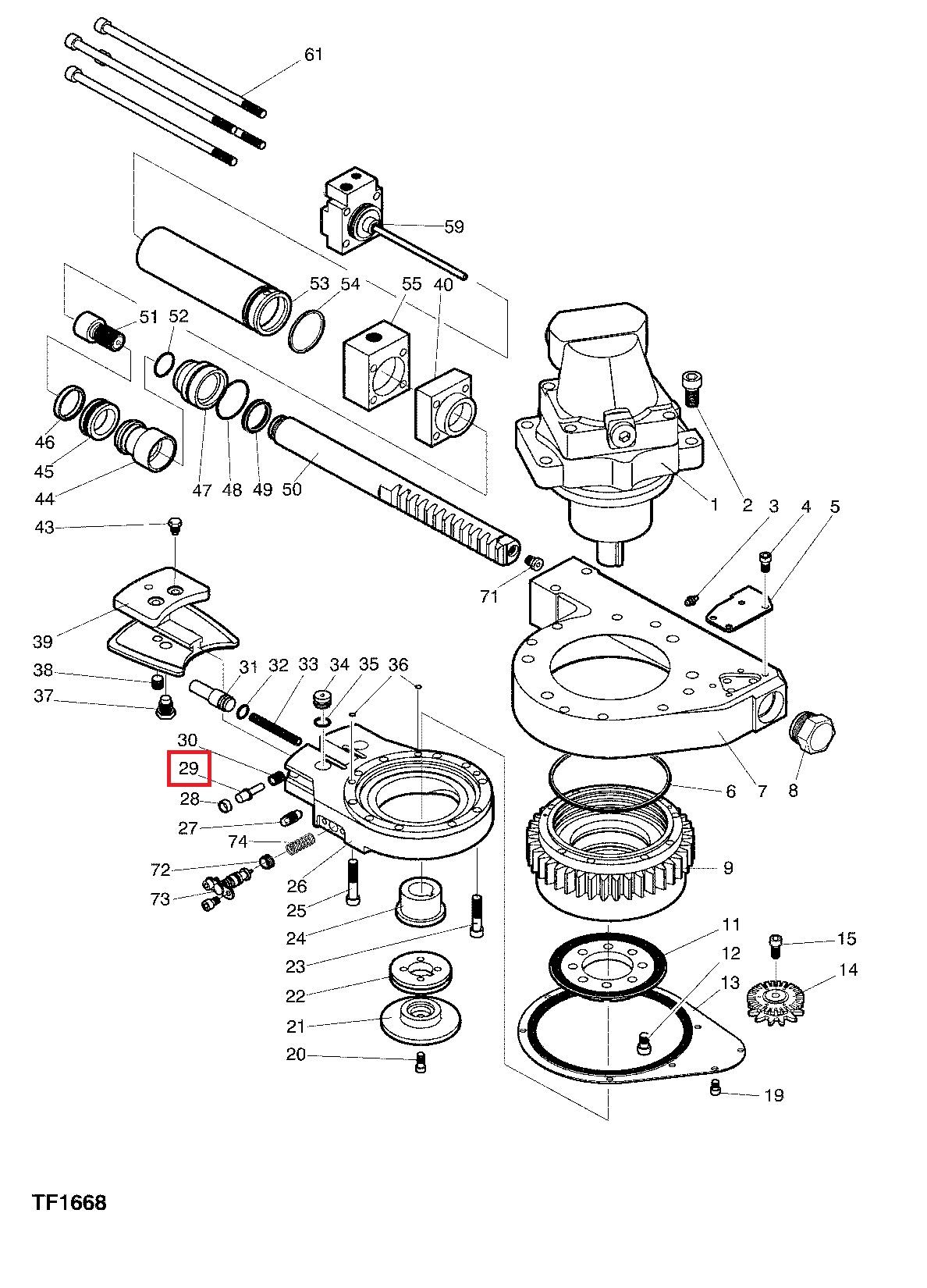 61

59

53 54 55 40

51 52

46

45

44

47 48 49 50

1 2 3 4 5

43

71

39

38

37

31 32 33 34 35 36

30

29

28

27

74

72

73

26

25

24

23

22

21

20

6 7 8

9

11

12

13

15

14

19

TF1668