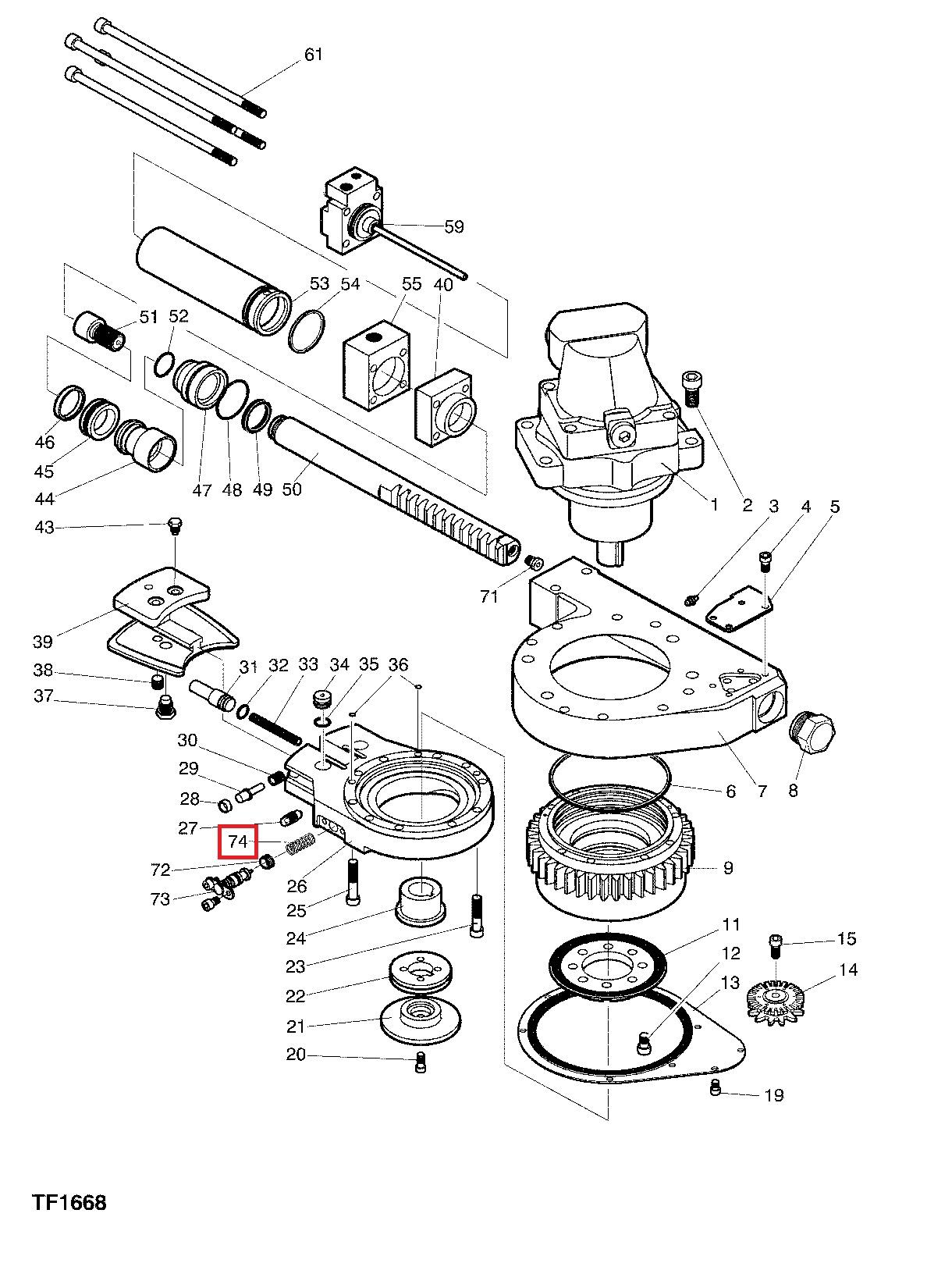 61
59
53
54
55
40
51
52
46
45
44
47
48
49
50
1
2
3
4
5
43
71
39
38
37
31
32
33
34
35
36
30
29
28
27
74
72
73
26
25
24
23
22
21
20
6
7
8
9
11
12
13
15
14
19
TF1668