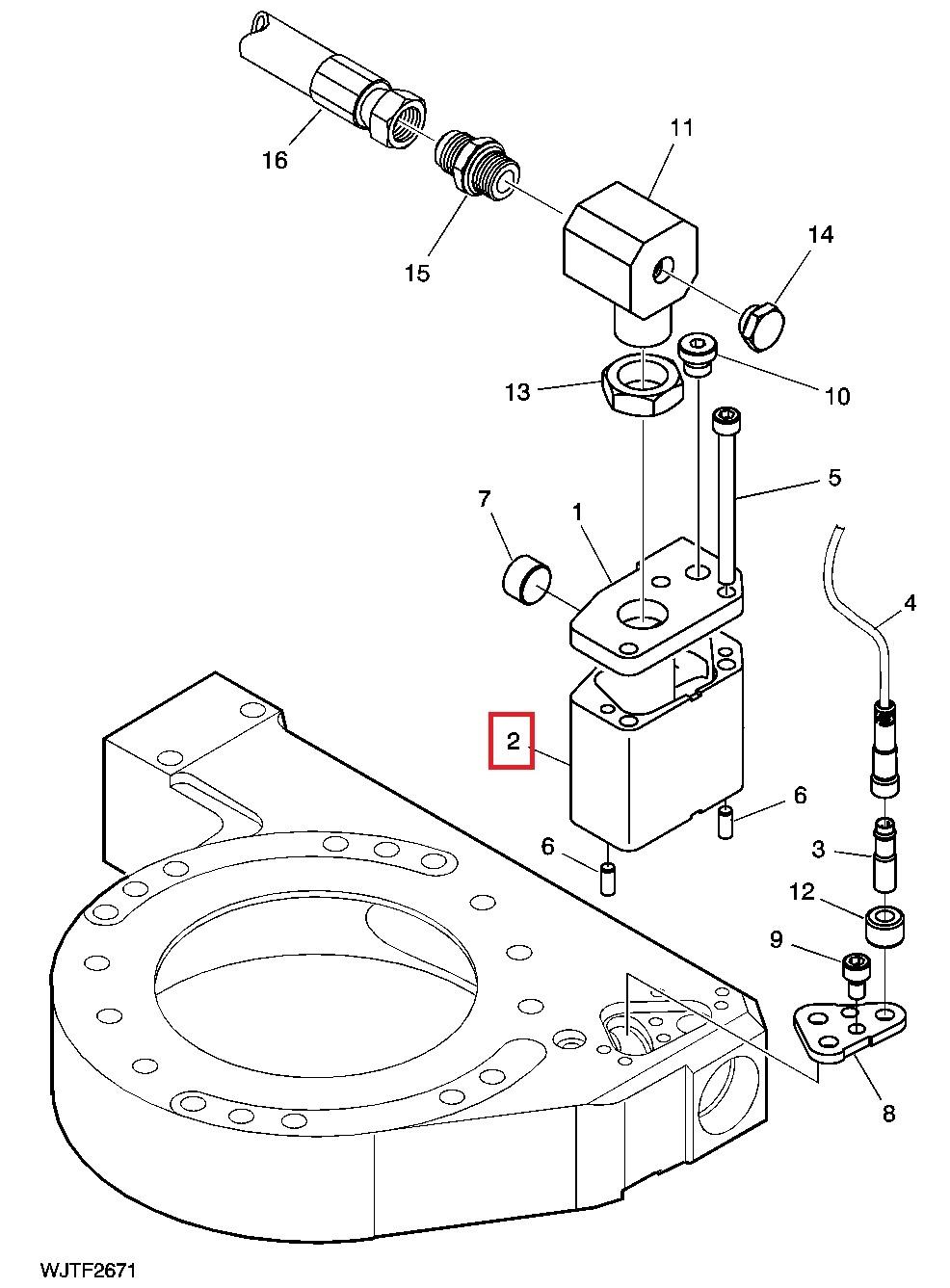 16
11
15
14
13
10
5
7
1
4
2
6
6
3
12
9
8
WJTF2671