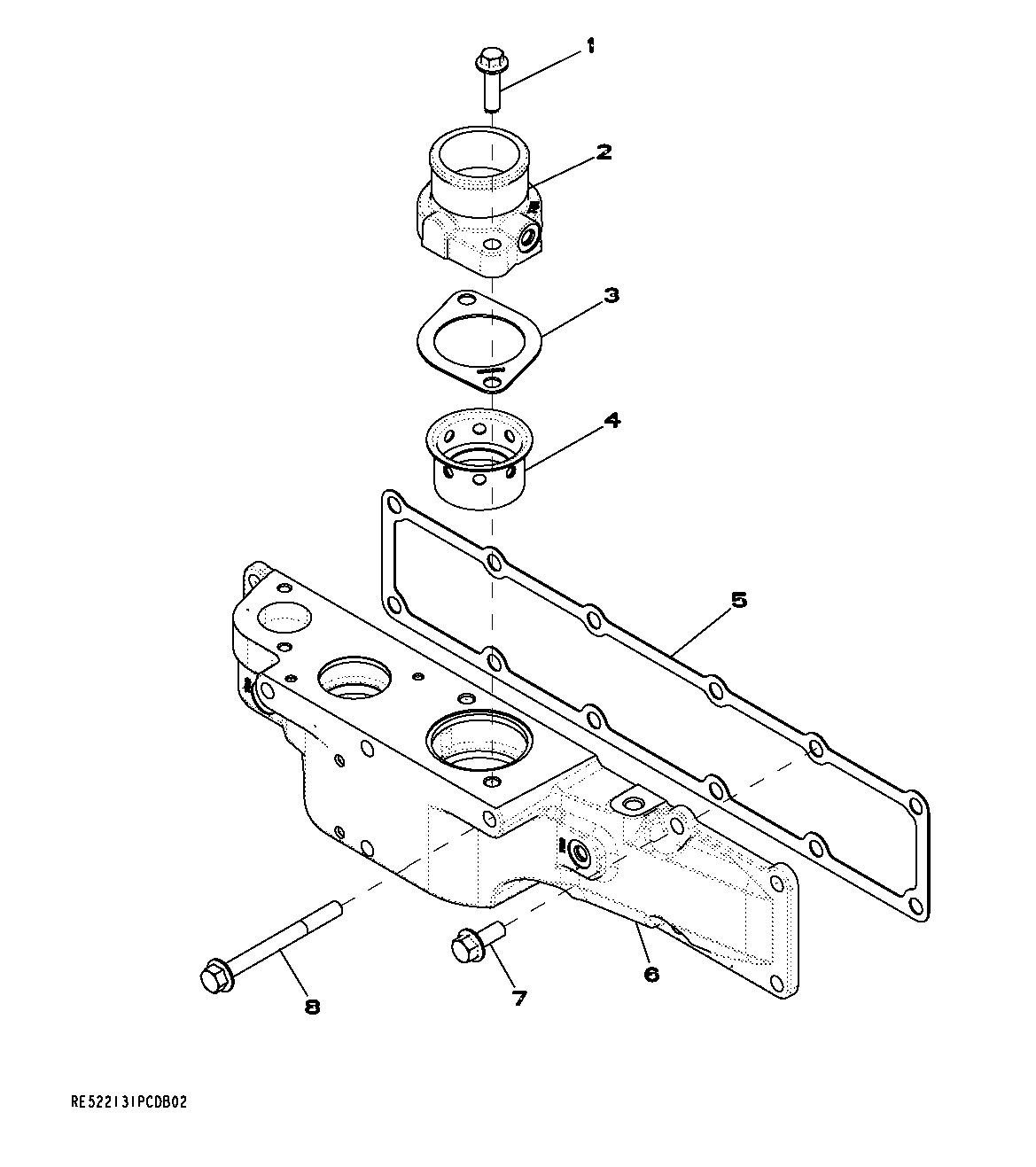 1
2
3
4
5
6
7
8
RE522131PCDB02