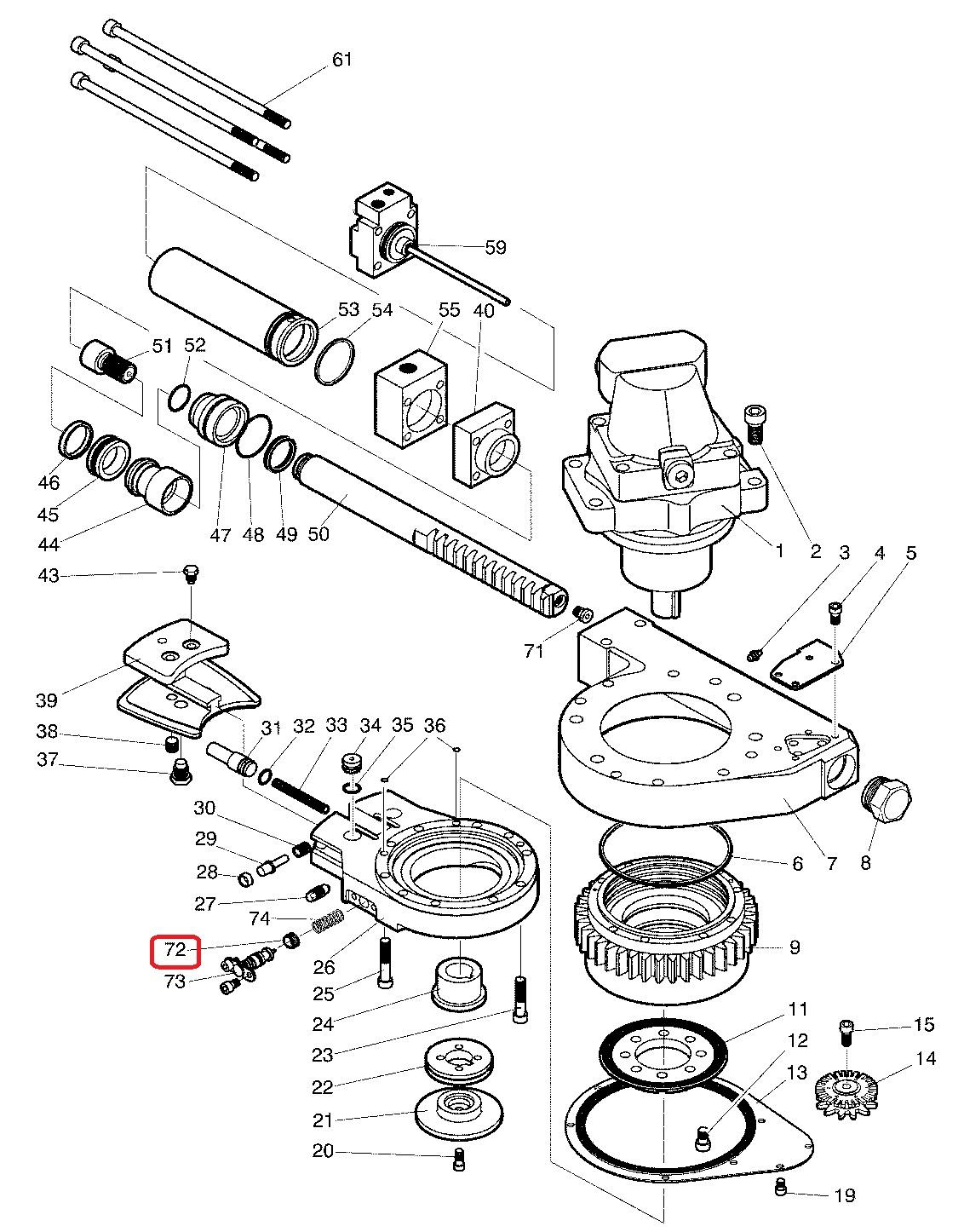 61
59
53
54
55
40
51
52
46
45
44
47
48
49
50
1
2
3
4
5
43
71
39
38
37
31
32
33
34
35
36
30
29
28
27
74
72
73
26
25
24
23
22
21
20
6
7
8
9
11
12
13
15
14
19