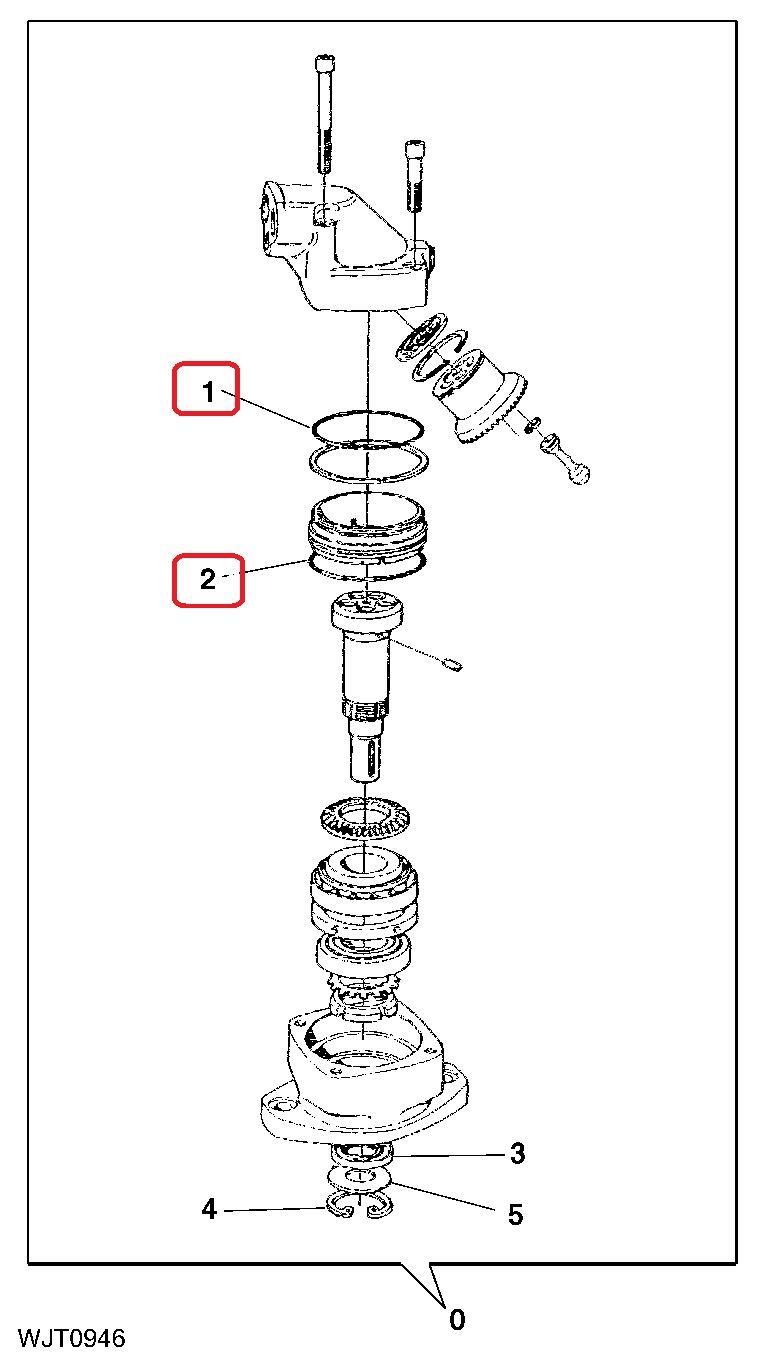 1
2
3
4
5
0
WJT0946