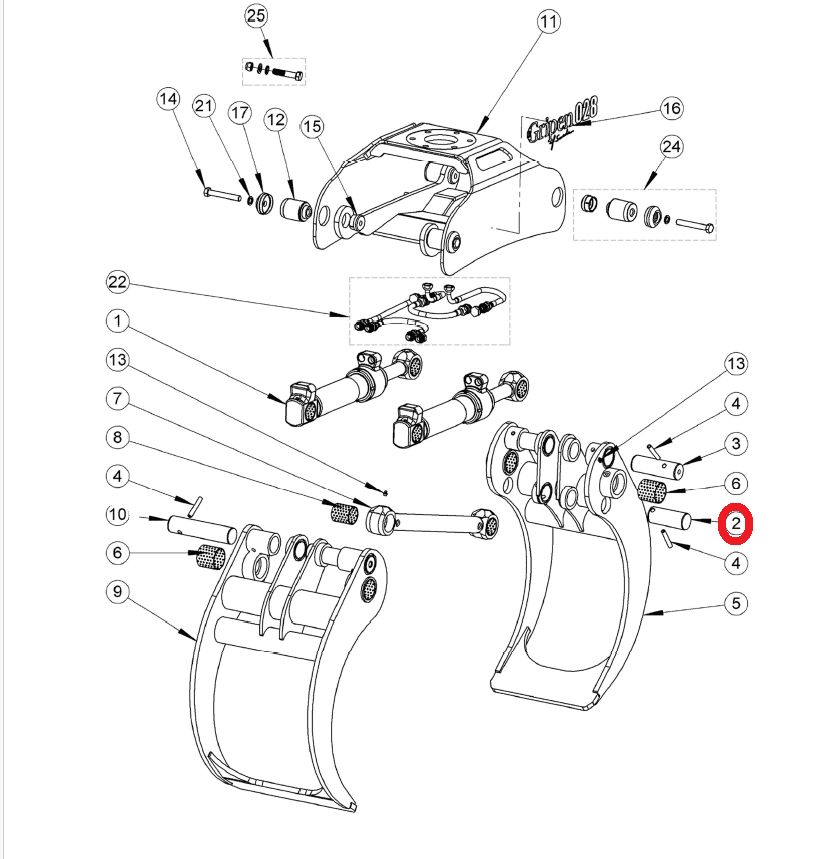 25
11
14
21
17
12
15
Gripen 028
16
24
22
1
13
7
8
4
10
6
9
13
4
3
6
2
4
5