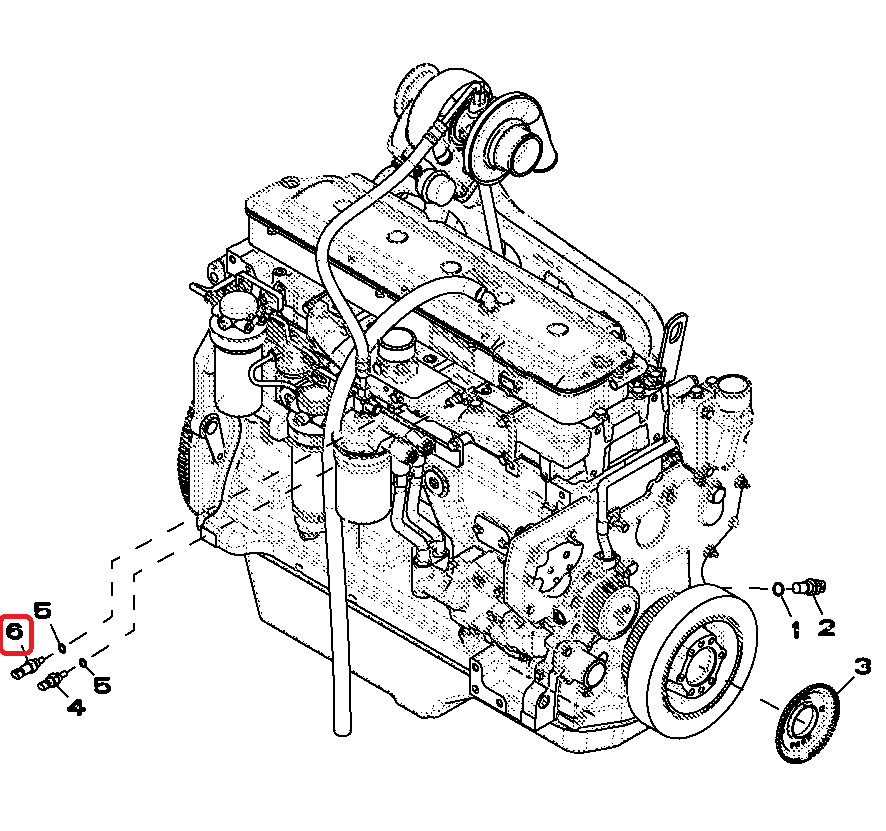 5
6
5
4
1
2
3