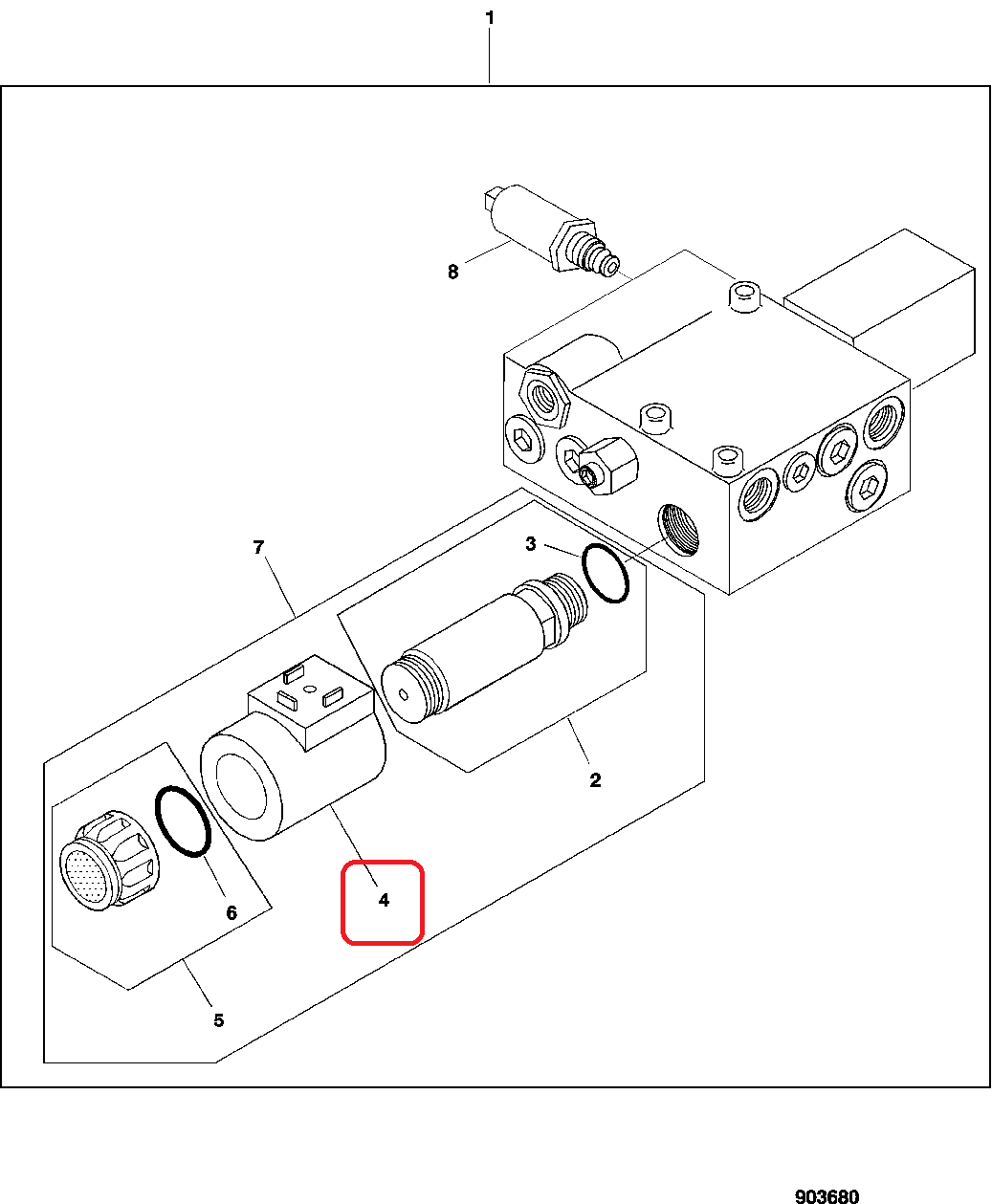 1
8
7
3
2
4
6
5
903680