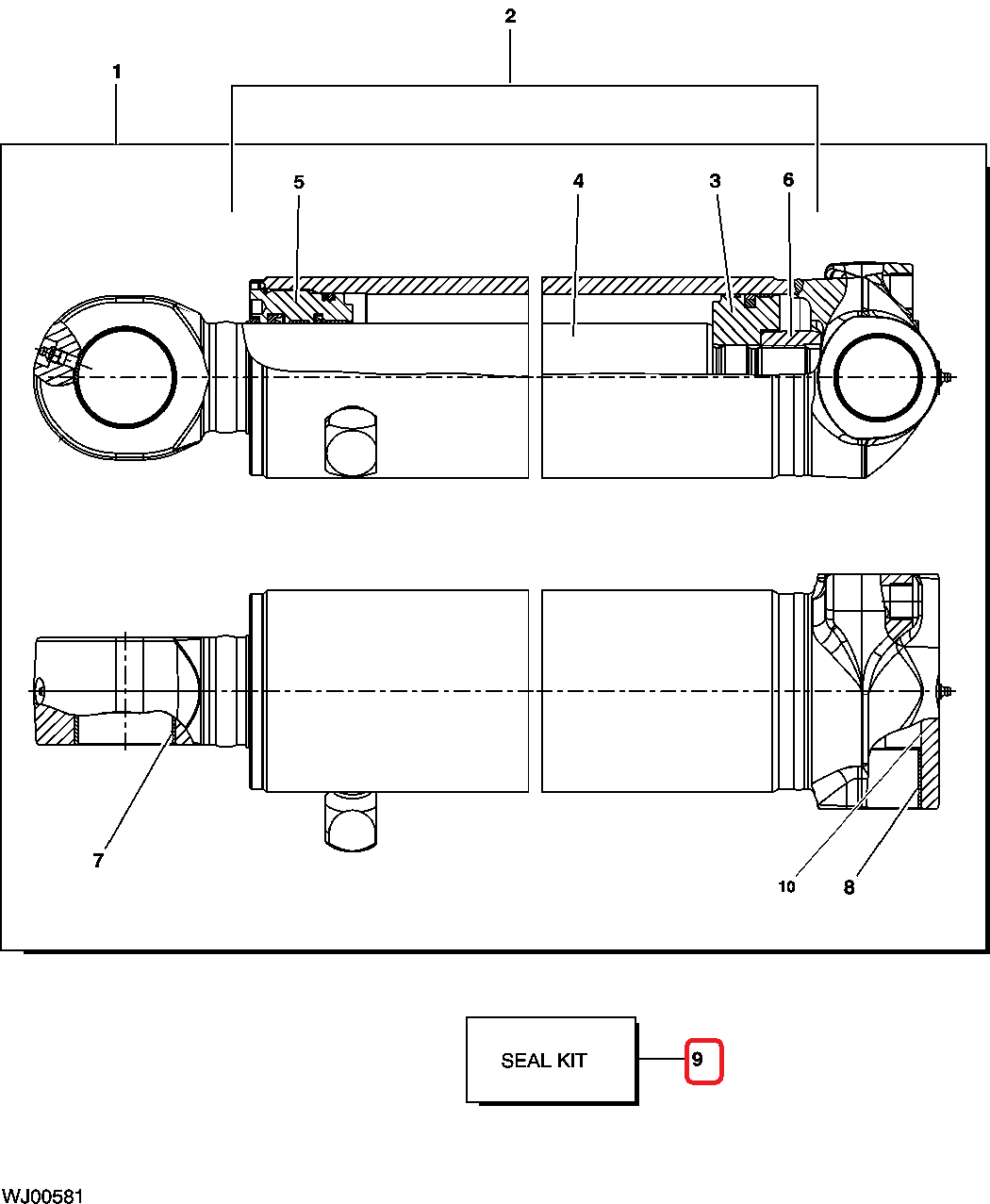 2
1
5
4
3
6
7
10
8
SEAL KIT
9
WJ00581