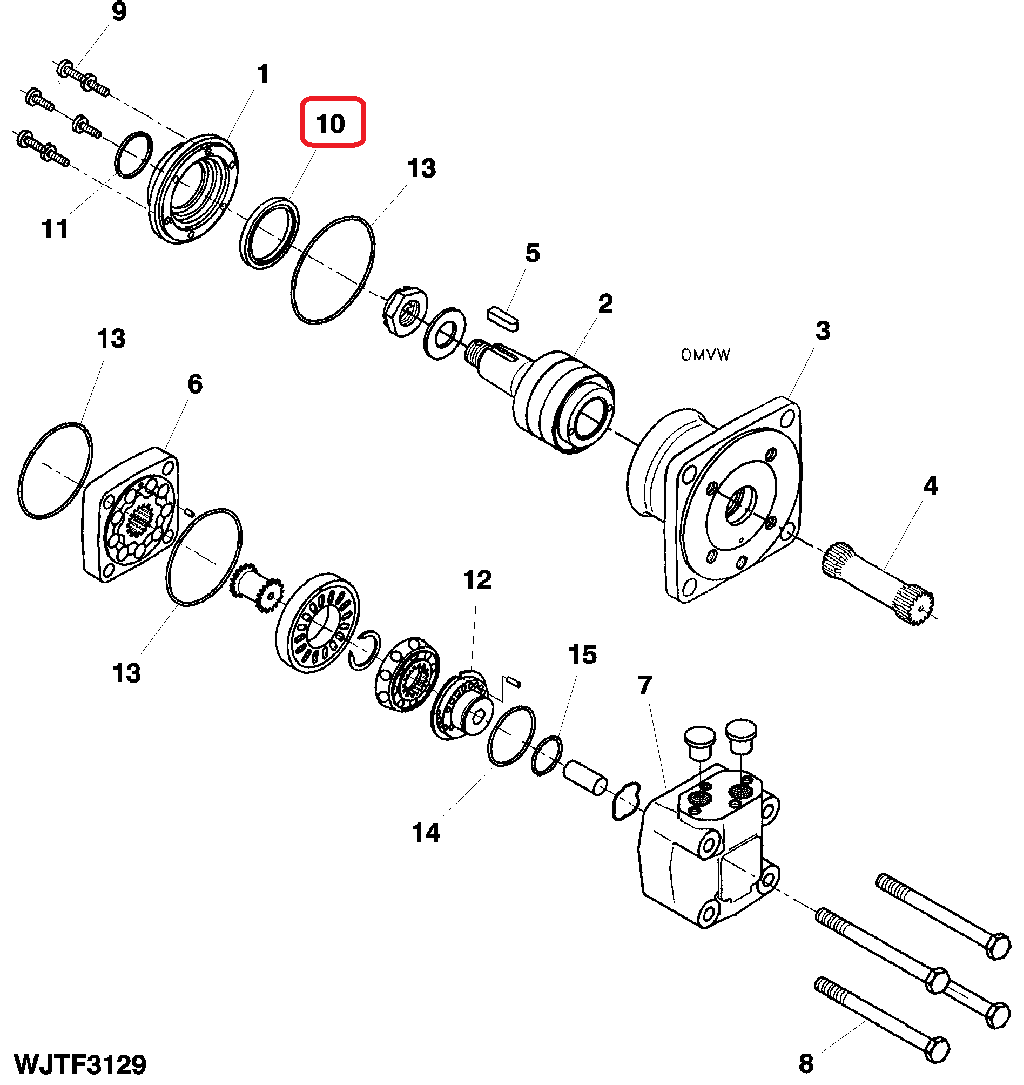 9
1
10
13
11
5
2
OMVW
3
13
6
4
13
12
15
7
14
8
WJTF3129