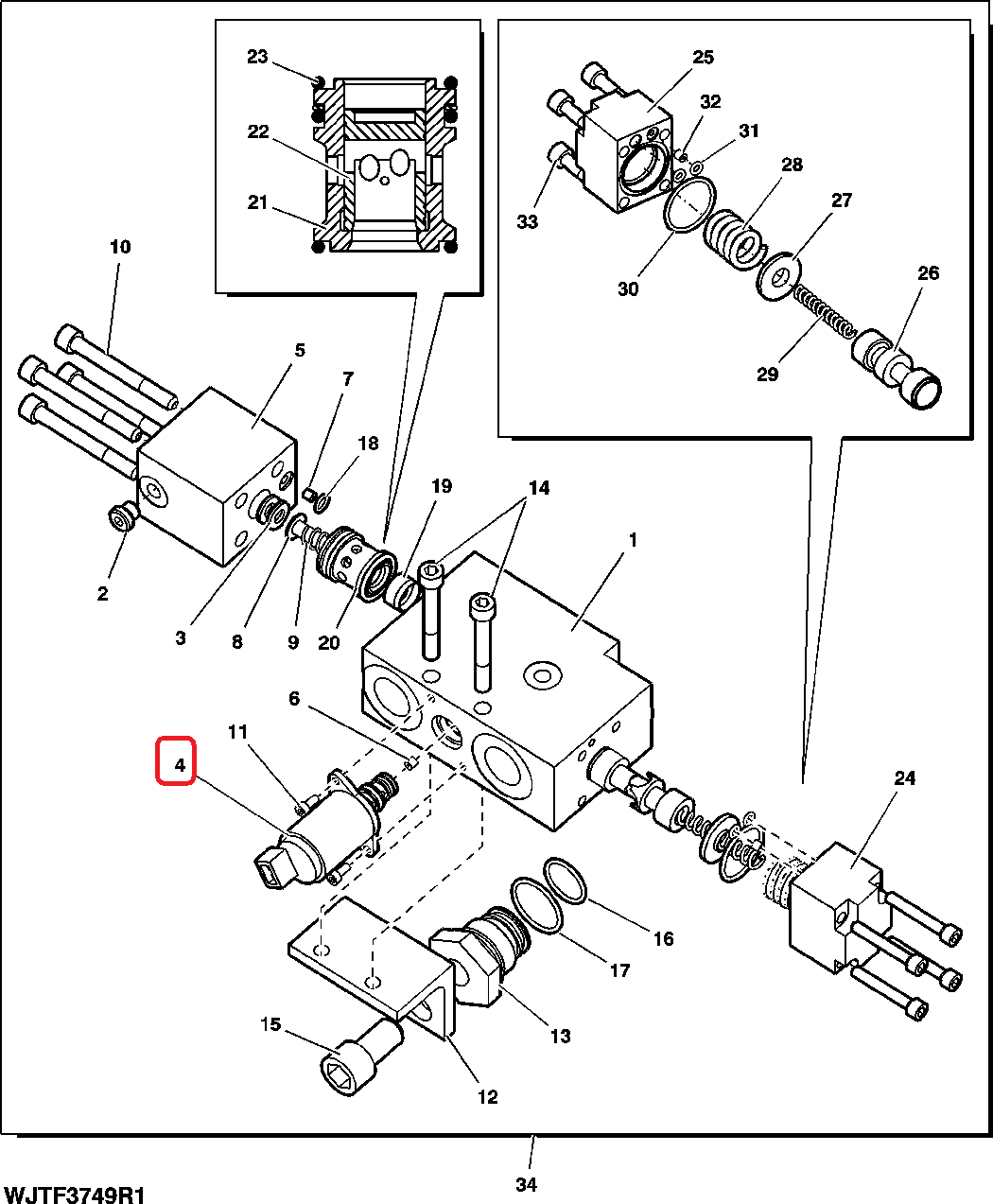 23
22
21
25
32
31
28
27
33
30
26
29
10
5
7
18
19
14
1
2
3
8
9
20
6
11
4
24
16
17
13
15
12
34
WJTF3749R1